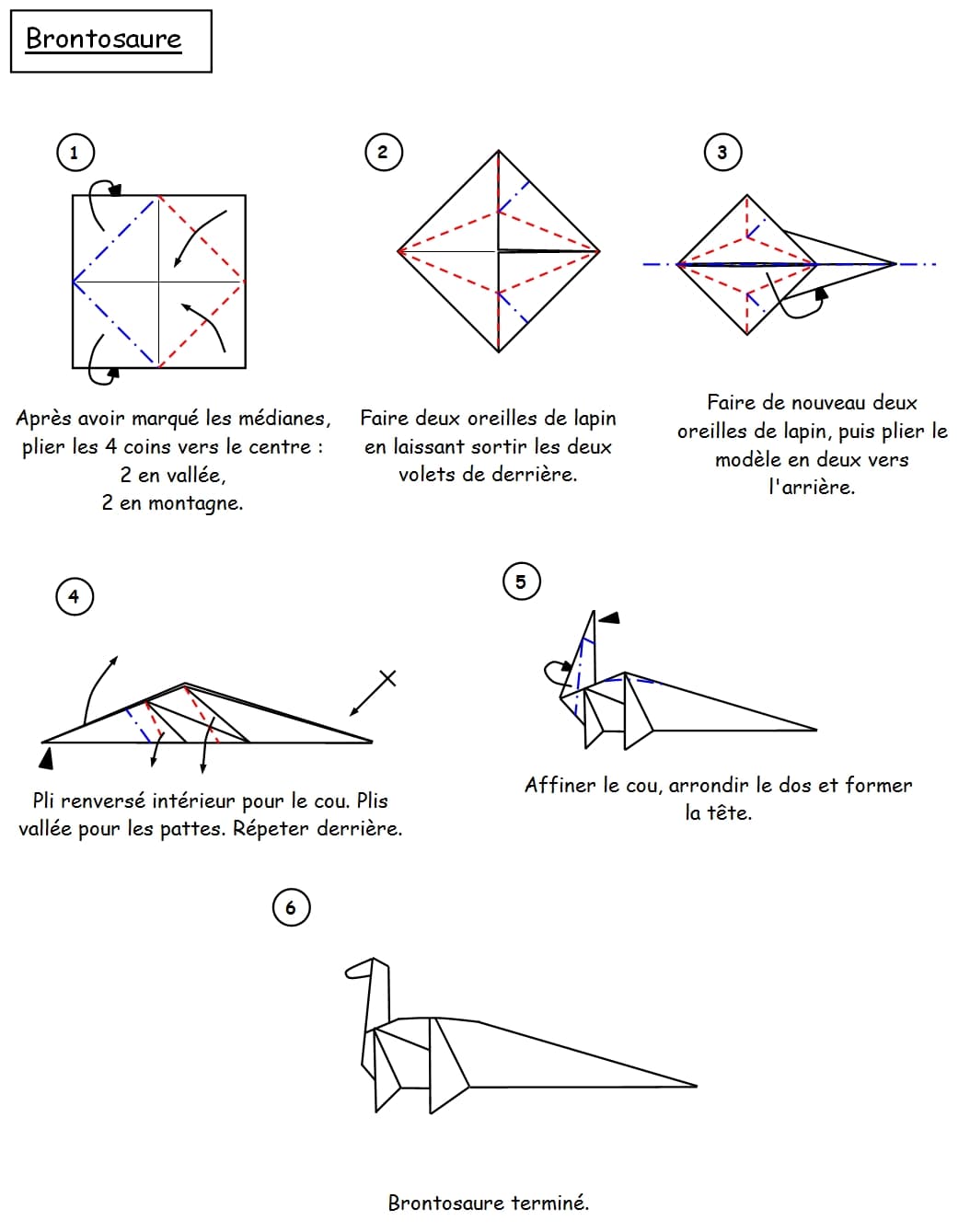 Brontosaure

1

Après avoir marqué les médianes, plier les 4 coins vers le centre :
2 en vallée,
2 en montagne.

2

Faire deux oreilles de lapin en laissant sortir les deux volets de derrière.

3

Faire de nouveau deux oreilles de lapin, puis plier le modèle en deux vers l'arrière.

4

Pli renversé intérieur pour le cou. Plis vallée pour les pattes. Répeter derrière.

5

Affiner le cou, arrondir le dos et former la tête.

6

Brontosaure terminé.