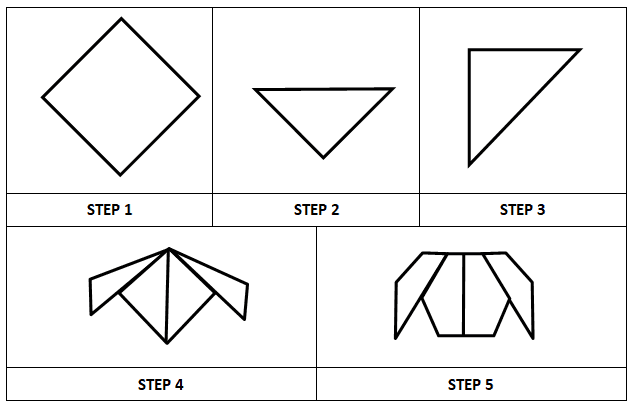 STEP 1

STEP 2

STEP 3

STEP 4

STEP 5